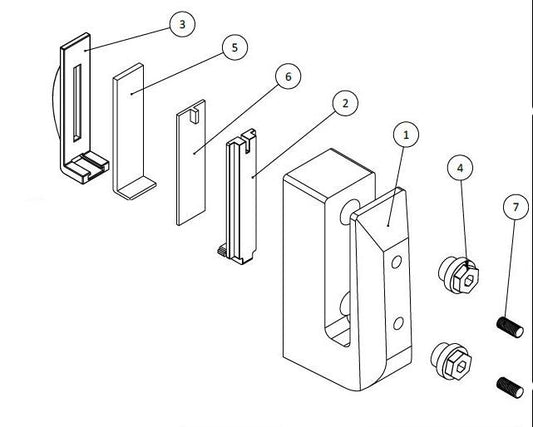 3
5
6
2
1
4
7